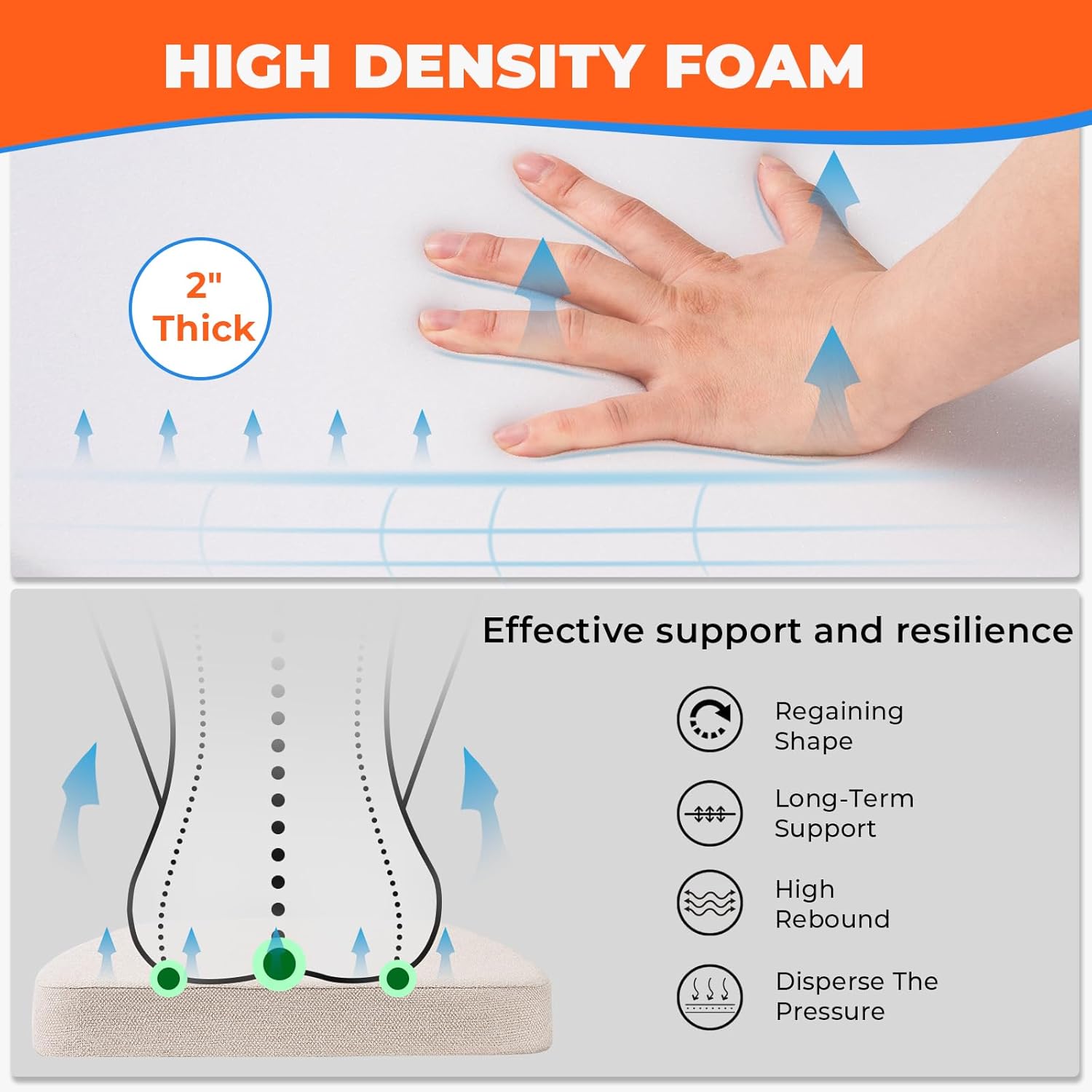 HIGH DENSITY FOAM

2"
Thick

Effective support and resilience

Regaining Shape

Long-Term Support

High Rebound

Disperse The Pressure